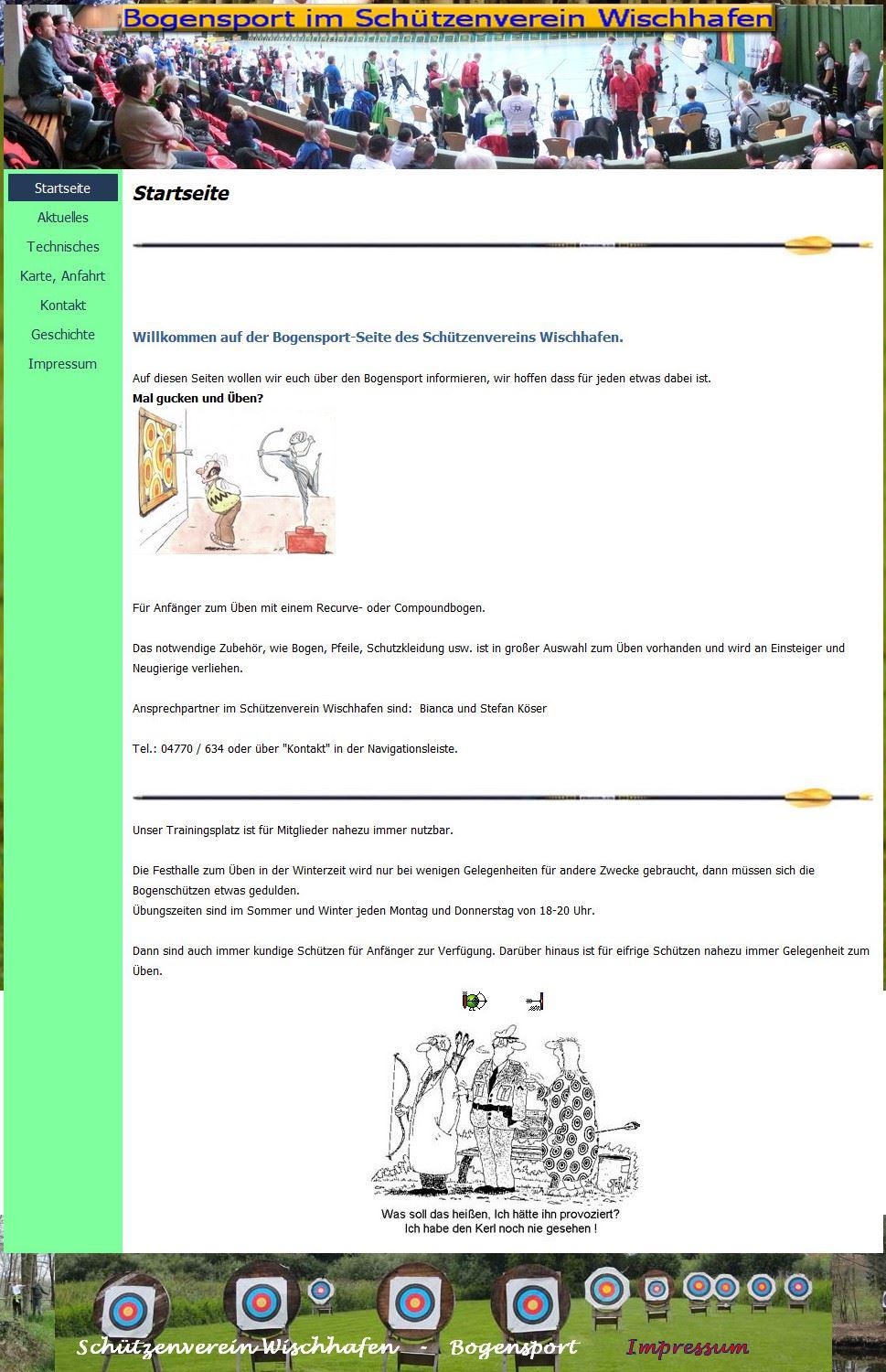 Bogensport im Schützenverein Wischhafen

Startseite
Aktuelles
Technisches
Karte, Anfahrt
Kontakt
Geschichte
Impressum

Startseite

Willkommen auf der Bogensport-Seite des Schützenvereins Wischhafen.

Auf diesen Seiten wollen wir euch über den Bogensport informieren, wir hoffen dass für jeden etwas dabei ist.
Mal gucken und Üben?

Für Anfänger zum Üben mit einem Recurve- oder Compoundbogen.

Das notwendige Zubehör, wie Bogen, Pfeile, Schutzkleidung usw. ist in großer Auswahl zum Üben vorhanden und wird an Einsteiger und Neugierige verliehen.

Ansprechpartner im Schützenverein Wischhafen sind: Bianca und Stefan Köser

Tel.: 04770 / 634 oder über "Kontakt" in der Navigationsleiste.

Unser Trainingsplatz ist für Mitglieder nahezu immer nutzbar.

Die Festhalle zum Üben in der Winterzeit wird nur bei wenigen Gelegenheiten für andere Zwecke gebraucht, dann müssen sich die Bogenschützen etwas gedulden.
Übungszeiten sind im Sommer und Winter jeden Montag und Donnerstag von 18-20 Uhr.

Dann sind auch immer kundige Schützen für Anfänger zur Verfügung. Darüber hinaus ist für eifrige Schützen nahezu immer Gelegenheit zum Üben.

Was soll das heißen, Ich hätte ihn provoziert?
Ich habe den Kerl noch nie gesehen !

Schützenverein Wischhafen - Bogensport Impressum